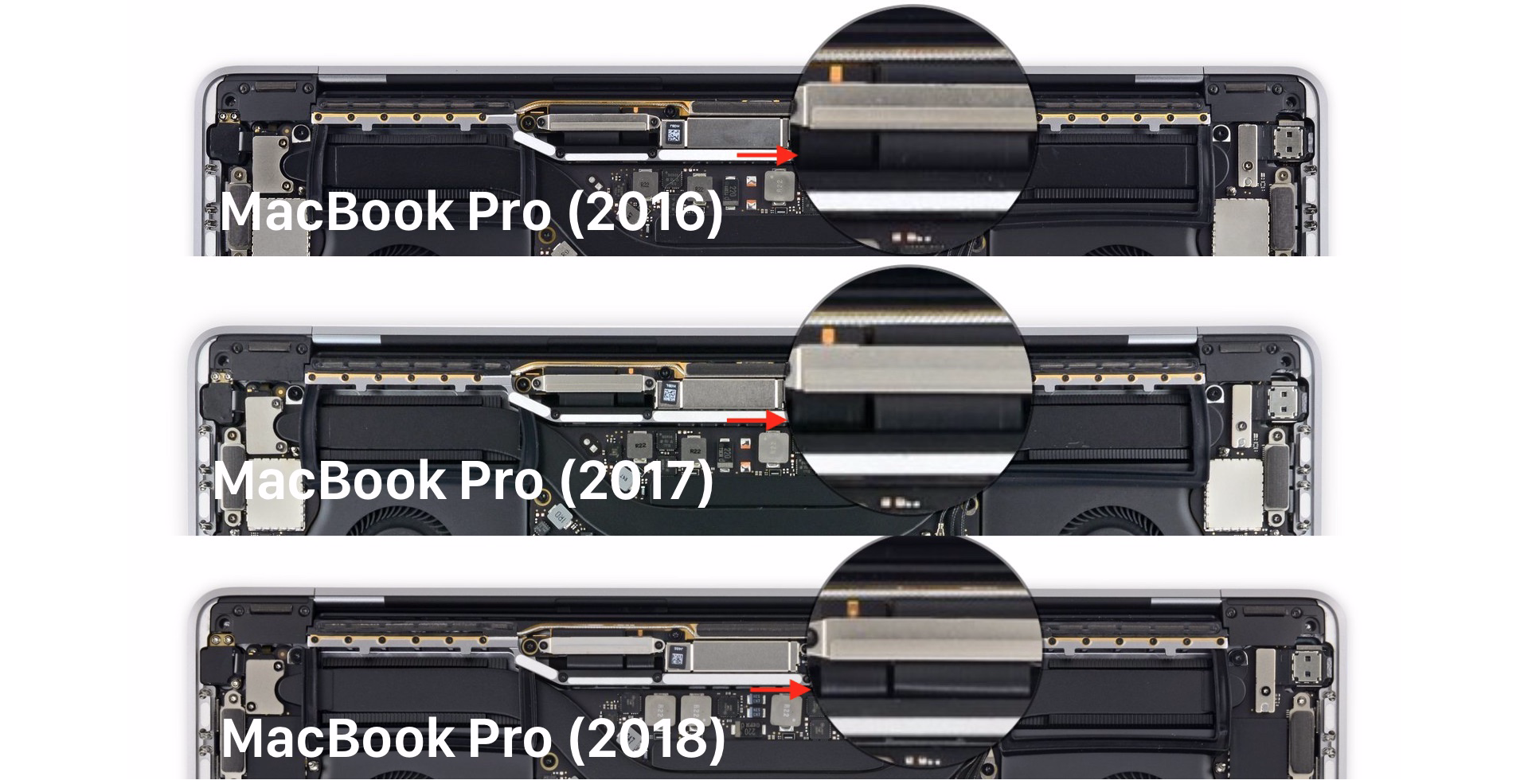 MacBook Pro (2016)

MacBook Pro (2017)

MacBook Pro (2018)